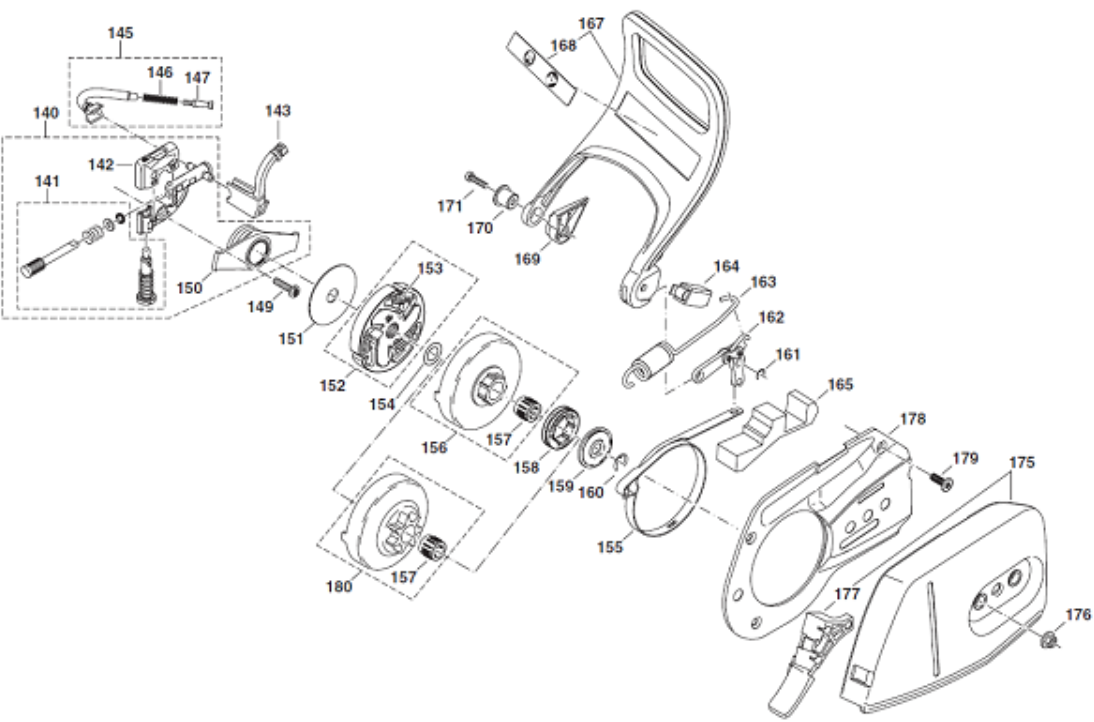 145
146
147
140
143
142
141
150
149
151
153
152
154
156
157
158
159
160
155
180
157
167
168
171
170
169
164
163
162
161
165
178
179
175
177
176