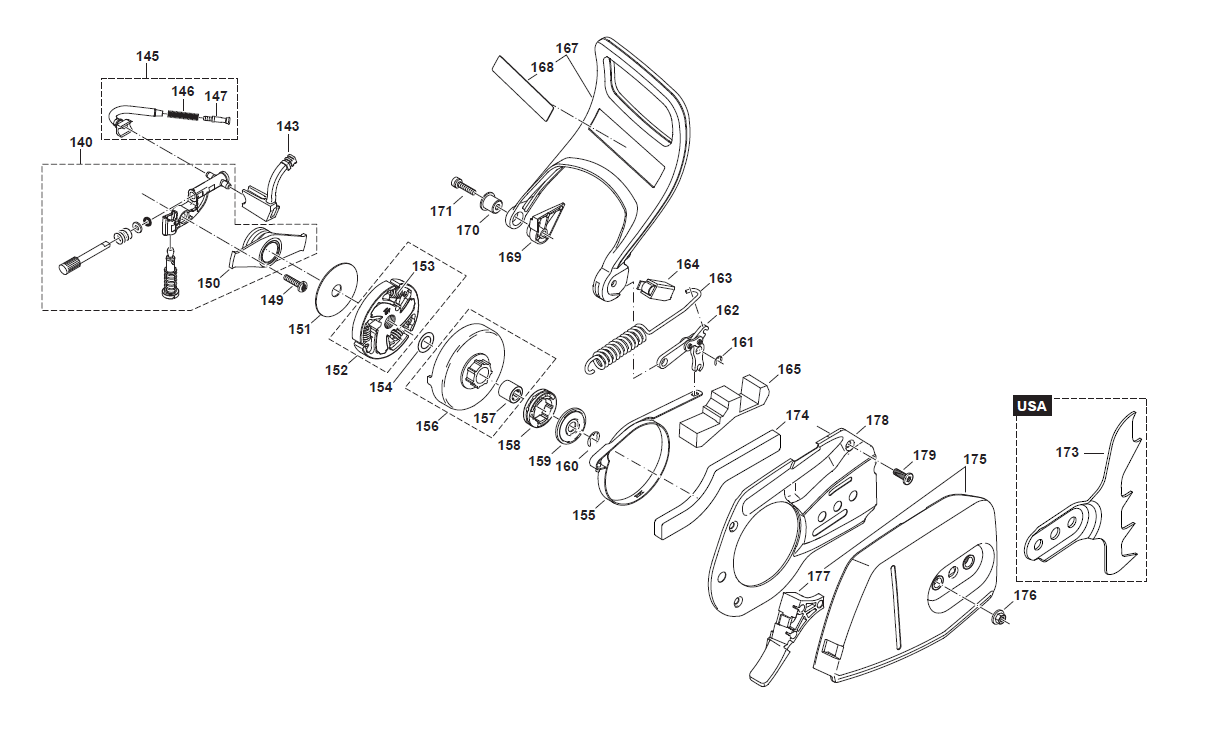 145
146
147
143
140
150
149
151
153
152
154
156
157
158
159
160
155
167
168
171
170
169
164
163
162
161
165
174
178
179
175
177
176
USA
173