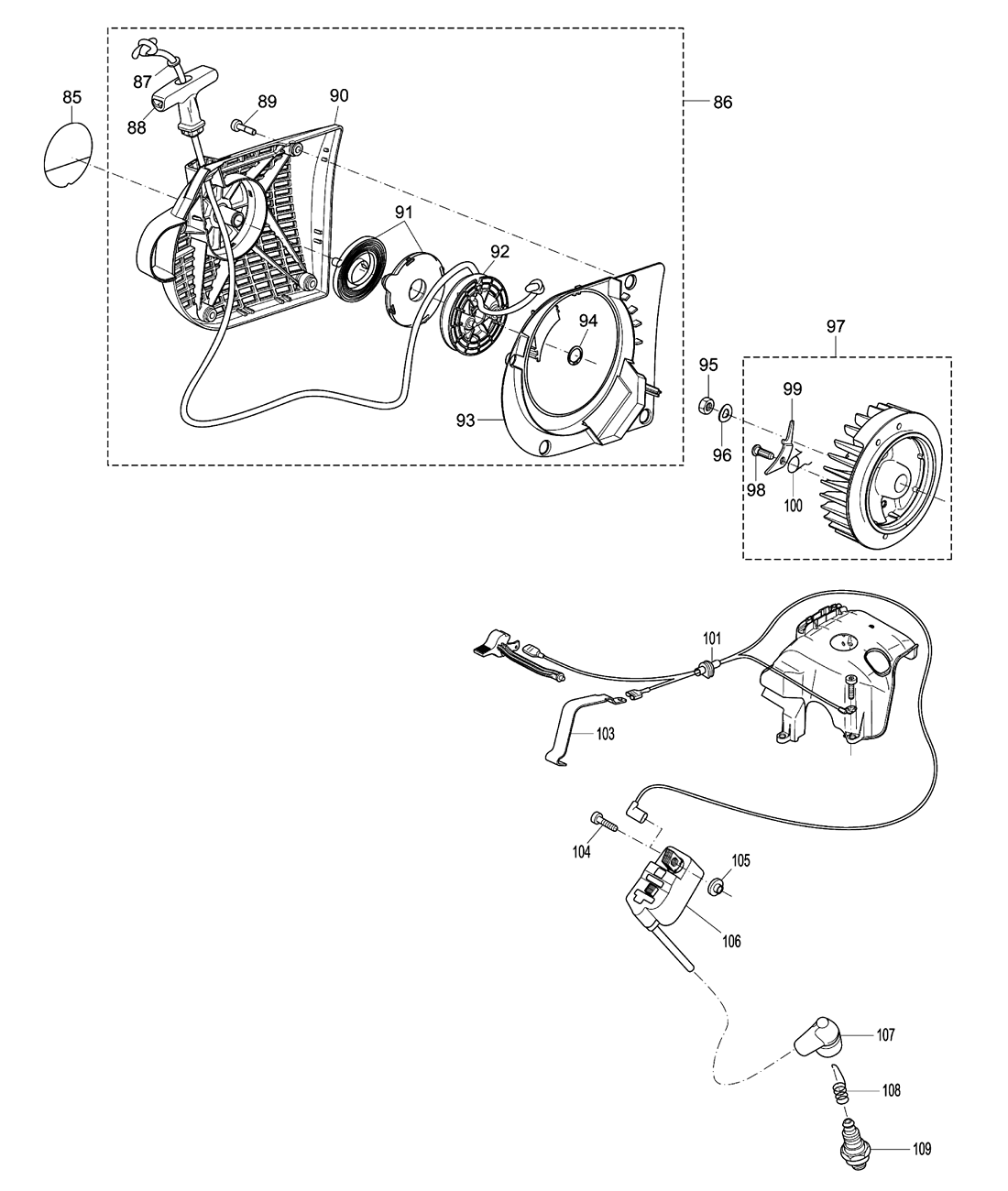 85
87
88
89
90
86
91
92
94
93
97
95
96
99
98
100
101
103
104
105
106
107
108
109