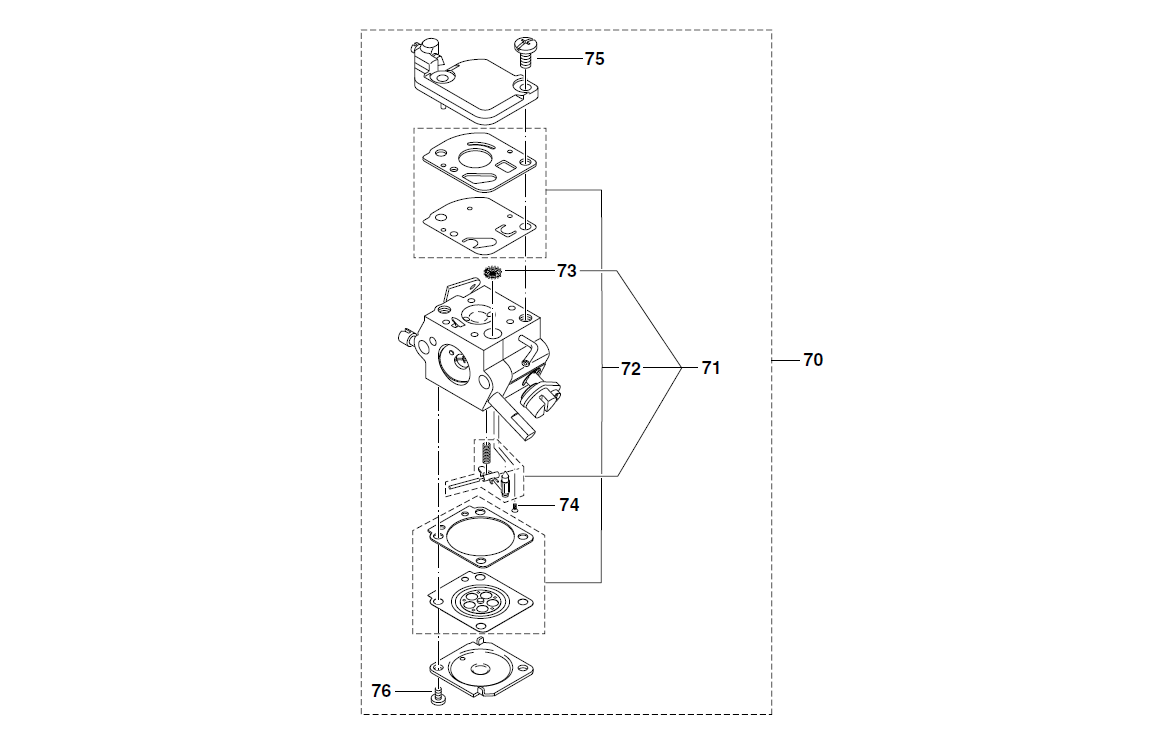 75
73
72
71
70
74
76