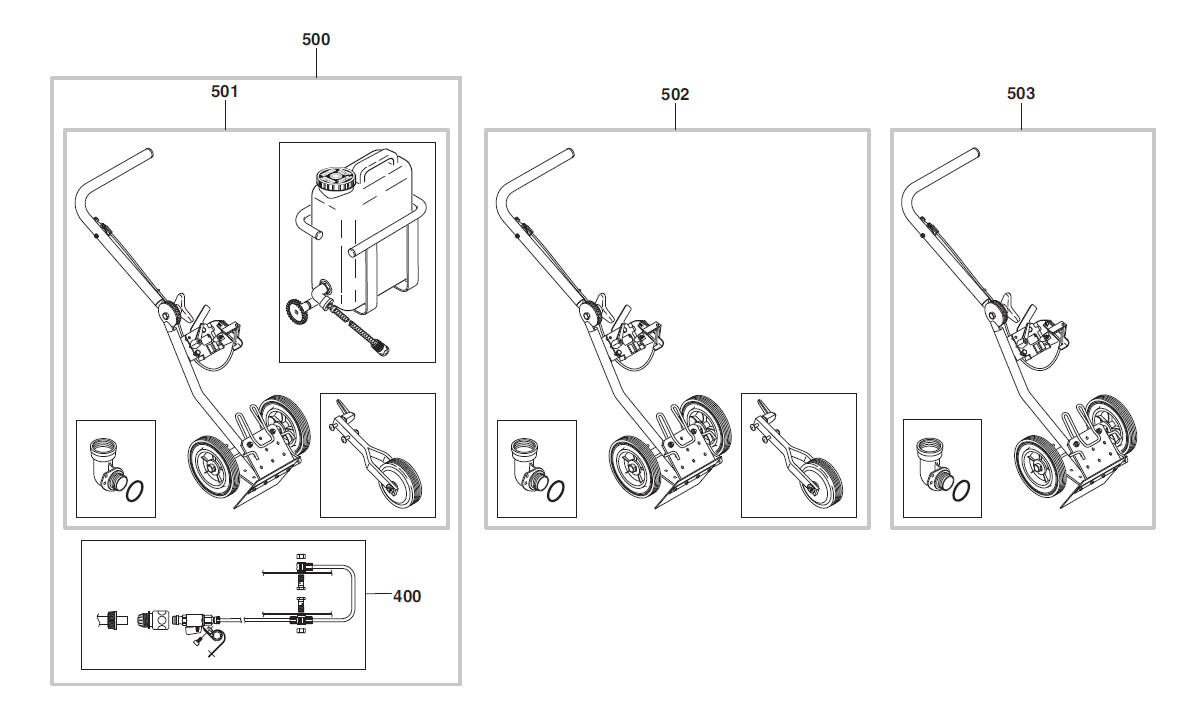 500

501

502

503

400