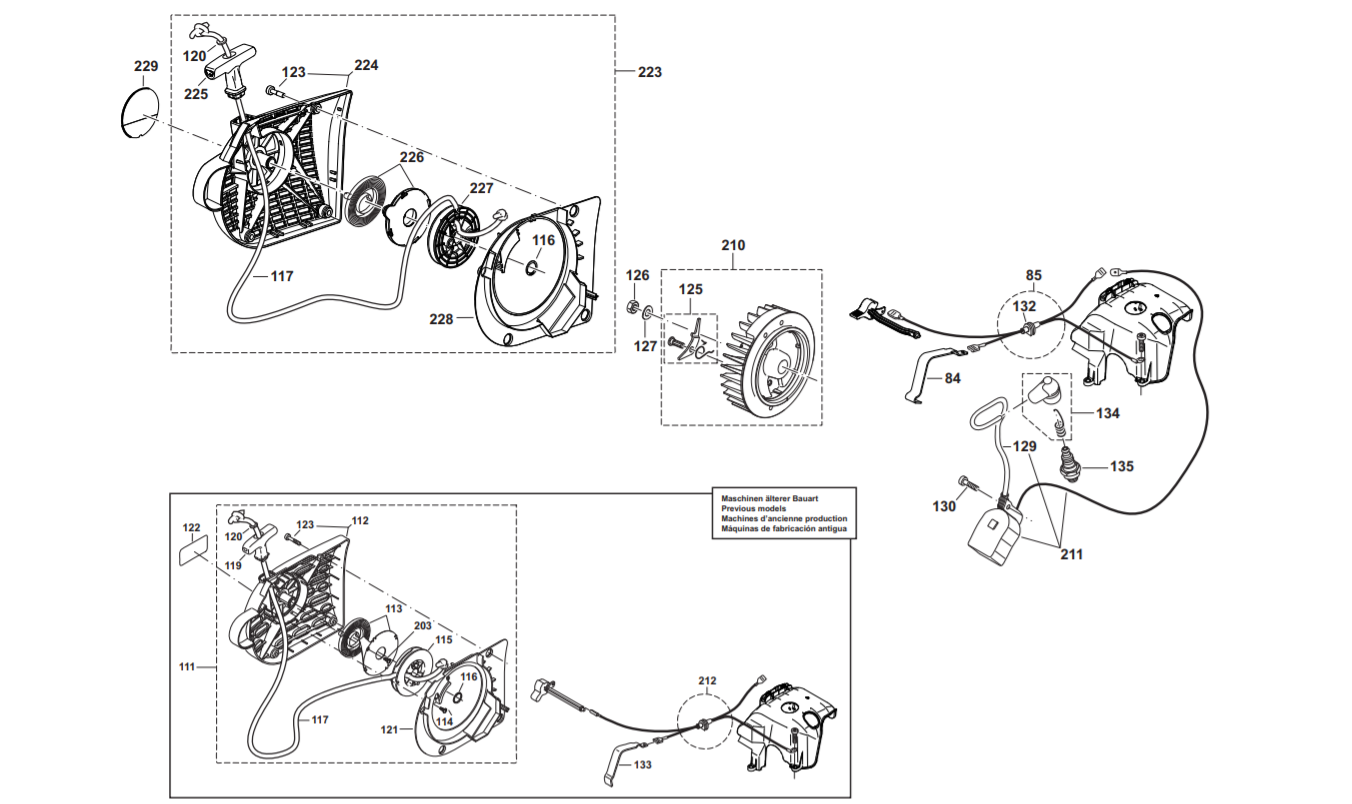 229
120
225
123
224
223
226
227
116
117
228
210
126
125
127
85
132
84
134
129
135
130
211
Maschinen älterer Bauart
Previous models
Machines d'ancienne production
Máquinas de fabricación antigua
122
120
123
112
119
113
203
115
111
116
114
117
121
212
133