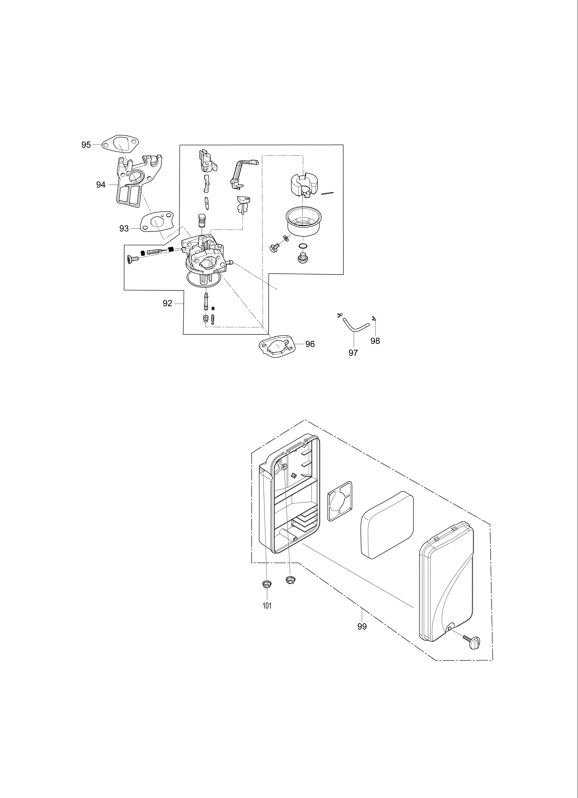 95

94

93

92

96

97

98

101

99