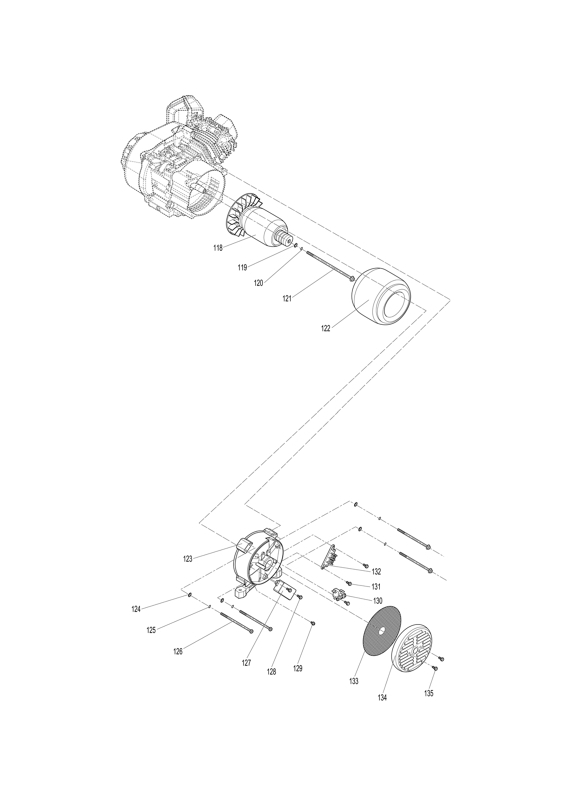 118
119
120
121
122
123
132
131
130
124
125
126
127
128
129
133
134
135