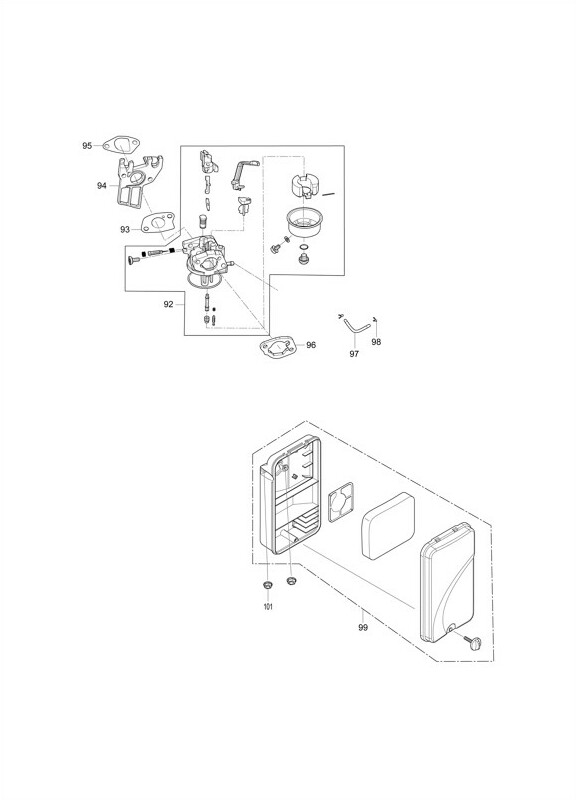 95
94
93
92
96
97
98
101
99