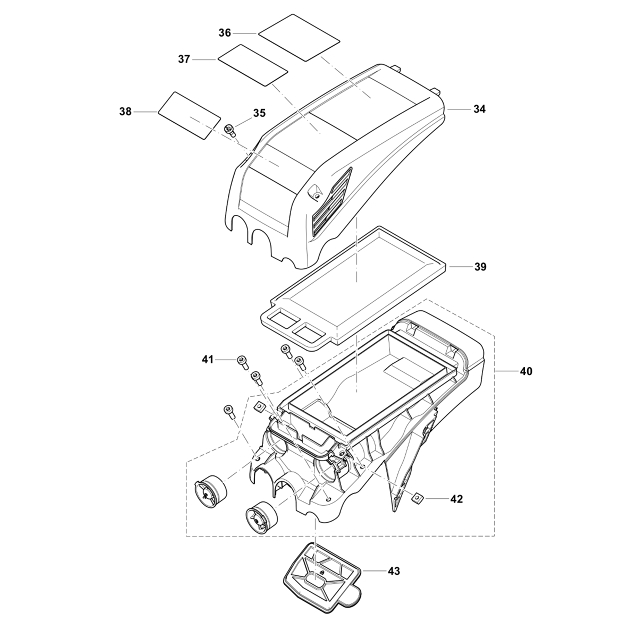 36
37
38
35
34
39
41
40
42
43