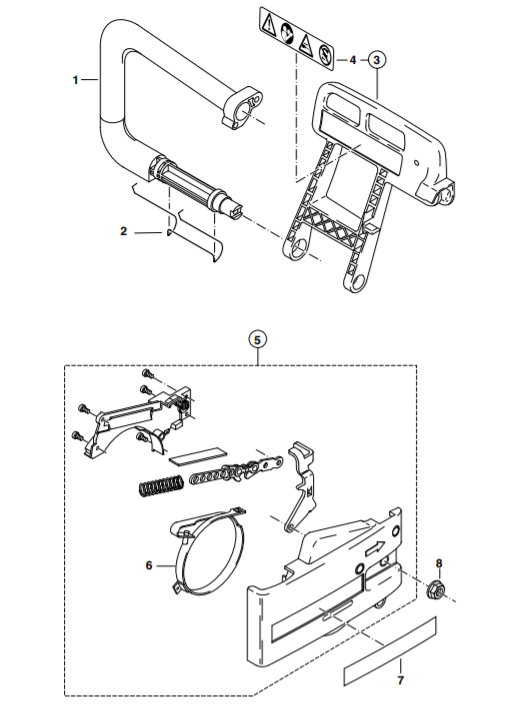 1
4
3
2
5
6
8
7