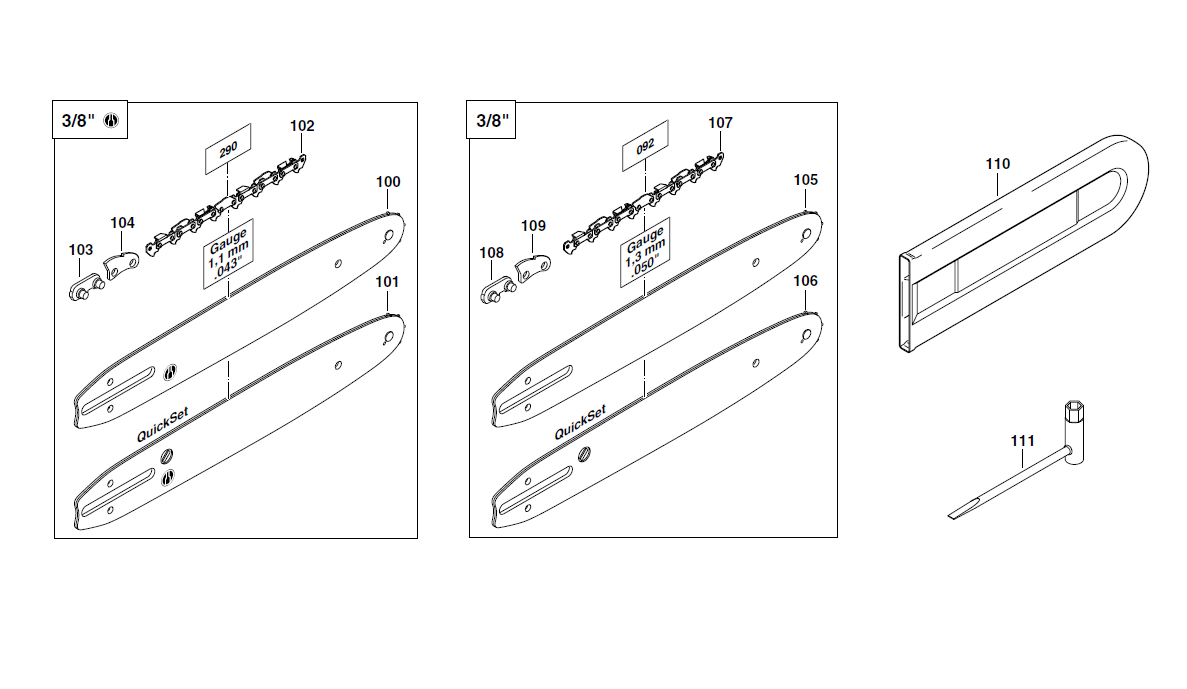 3/8"

290

102

100

104

103

Gauge
1.1 mm
.043"

101

QuickSet

3/8"

092

107

105

109

108

Gauge
1.3 mm
.050"

106

QuickSet

110

111