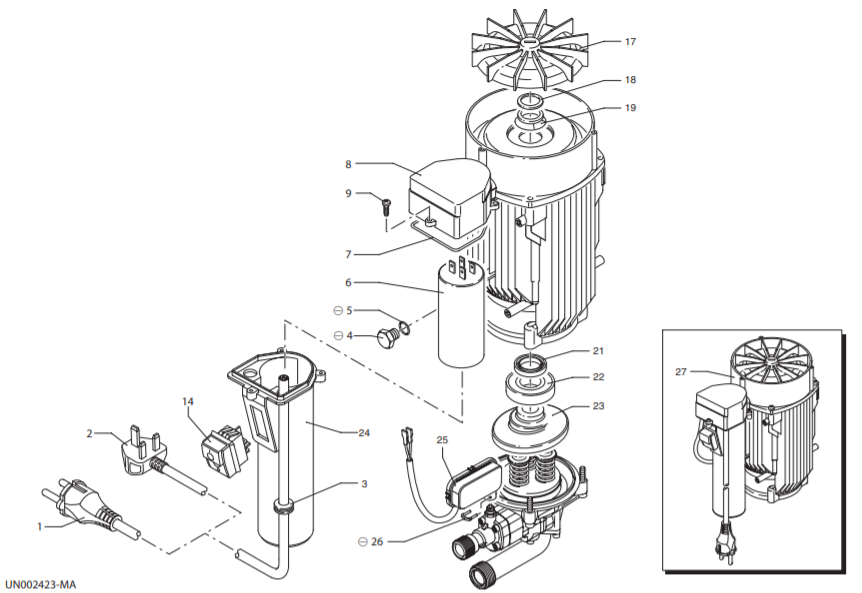 17
18
19
8
9
7
6
⊖ 5
⊖ 4
21
22
23
14
2
24
25
3
1
⊖ 26
27
UN002423-MA