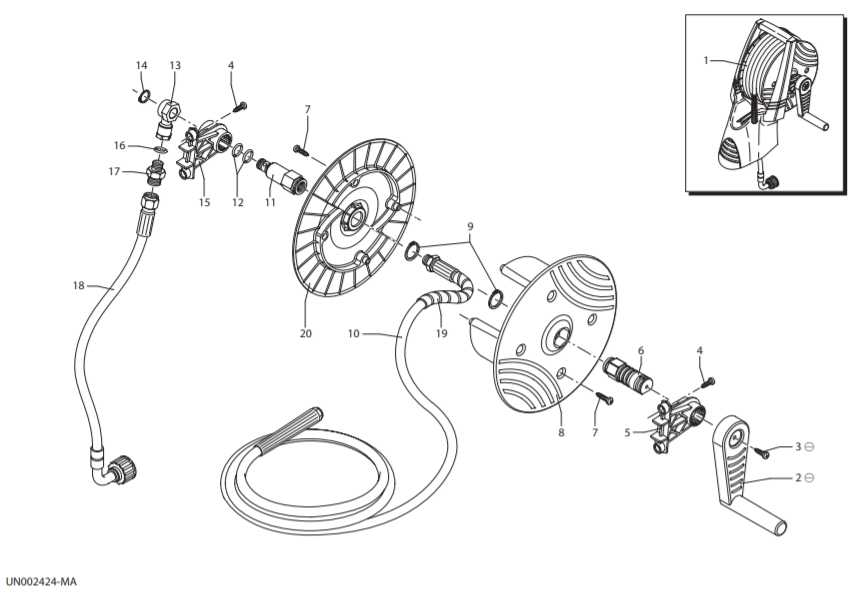 1
14
13
4
7
16
17
15
12
11
9
18
20
10
19
6
4
8
7
5
3 ⊖
2 ⊖
UN002424-MA