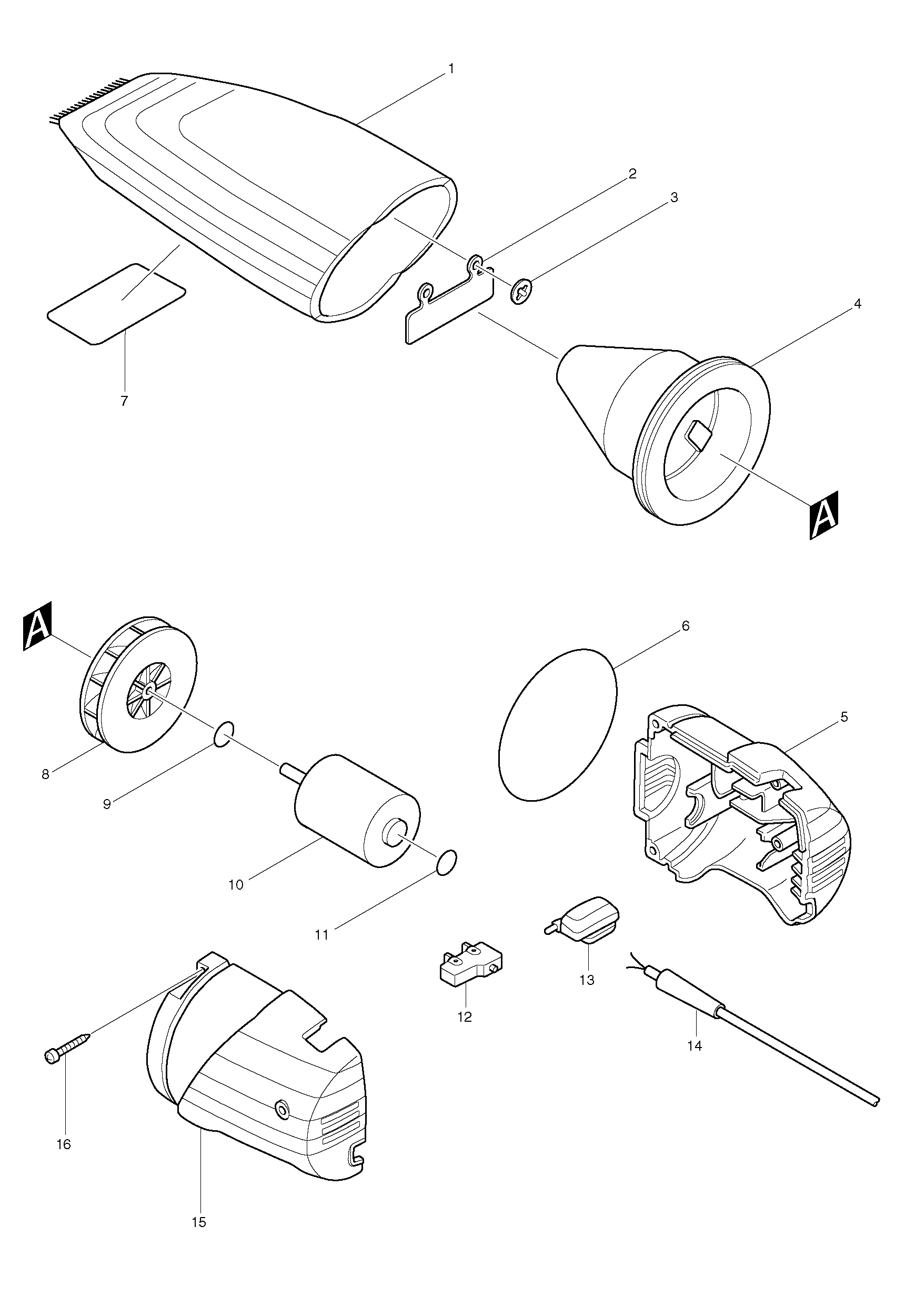 1
2
3
4
7
A
A
6
5
8
9
10
11
12
13
14
16
15