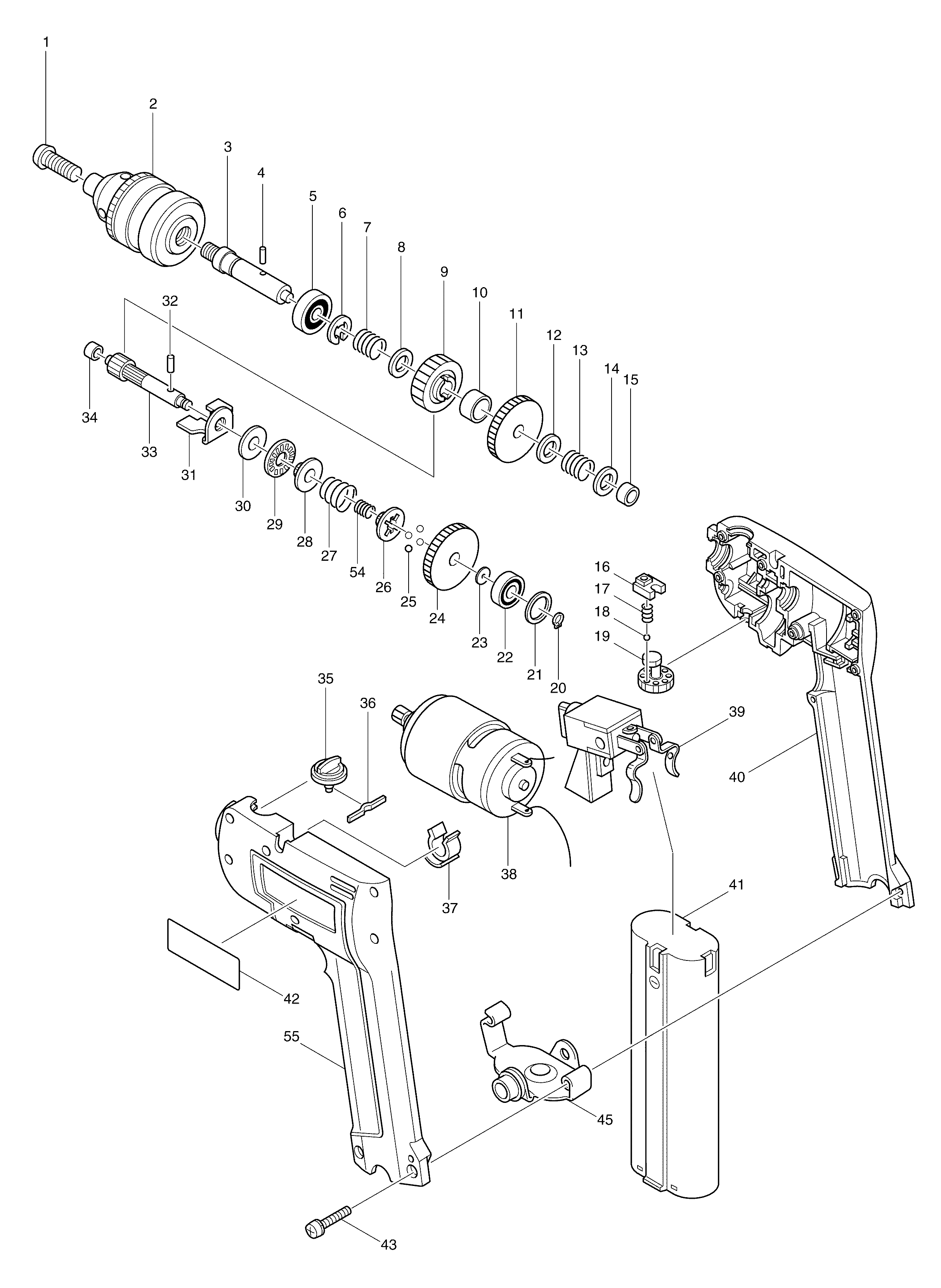 1
2
3
4
5
6
7
8
9
10
11
12
13
14
15
32
34
33
31
30
29
28
27
54
26
25
24
23
22
21
20
16
17
18
19
35
36
39
40
38
37
41
42
55
45
43