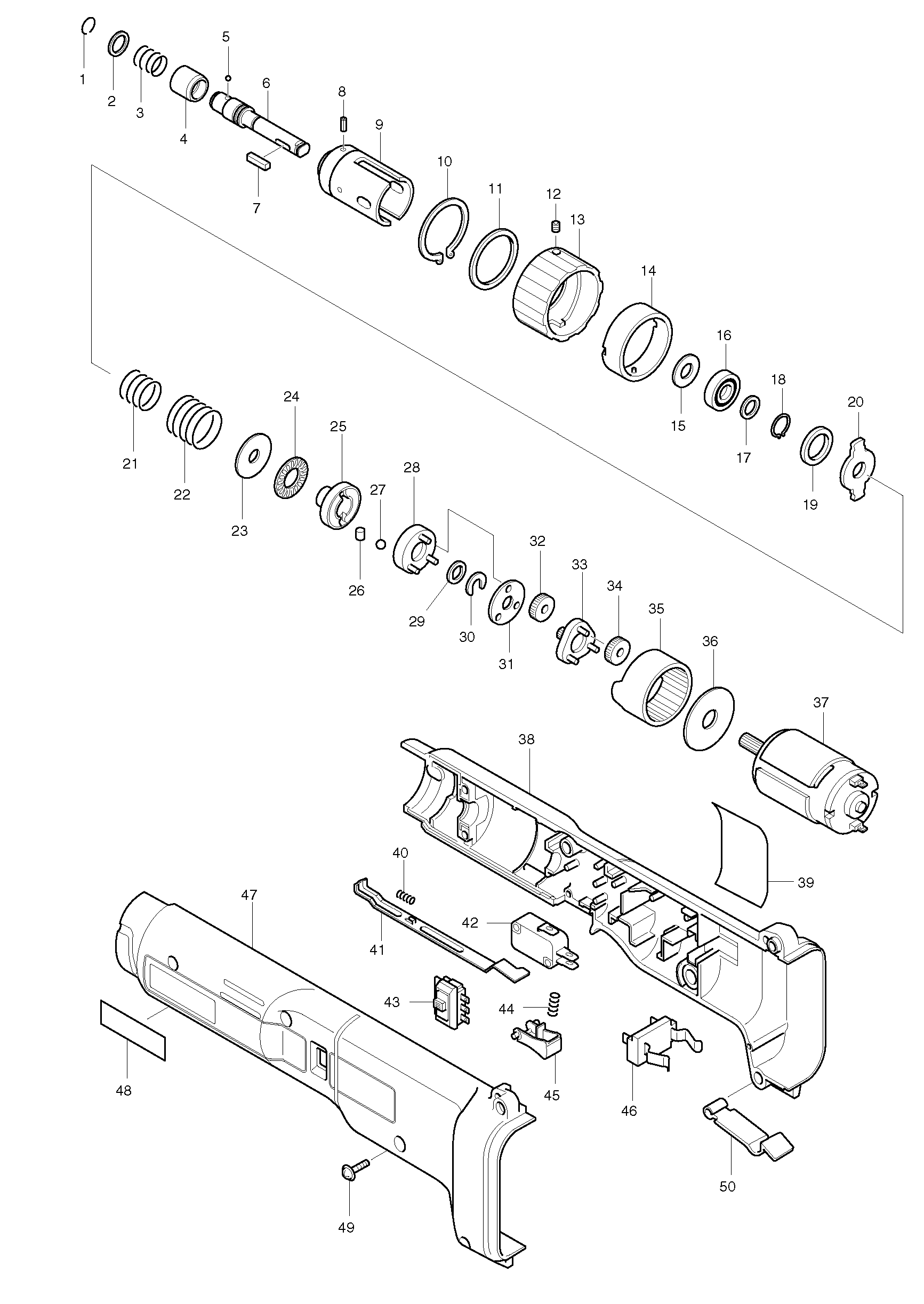 1
2
3
4
5
6
7
8
9
10
11
12
13
14
15
16
17
18
19
20
21
22
23
24
25
26
27
28
29
30
31
32
33
34
35
36
37
38
39
40
41
42
43
44
45
46
47
48
49
50