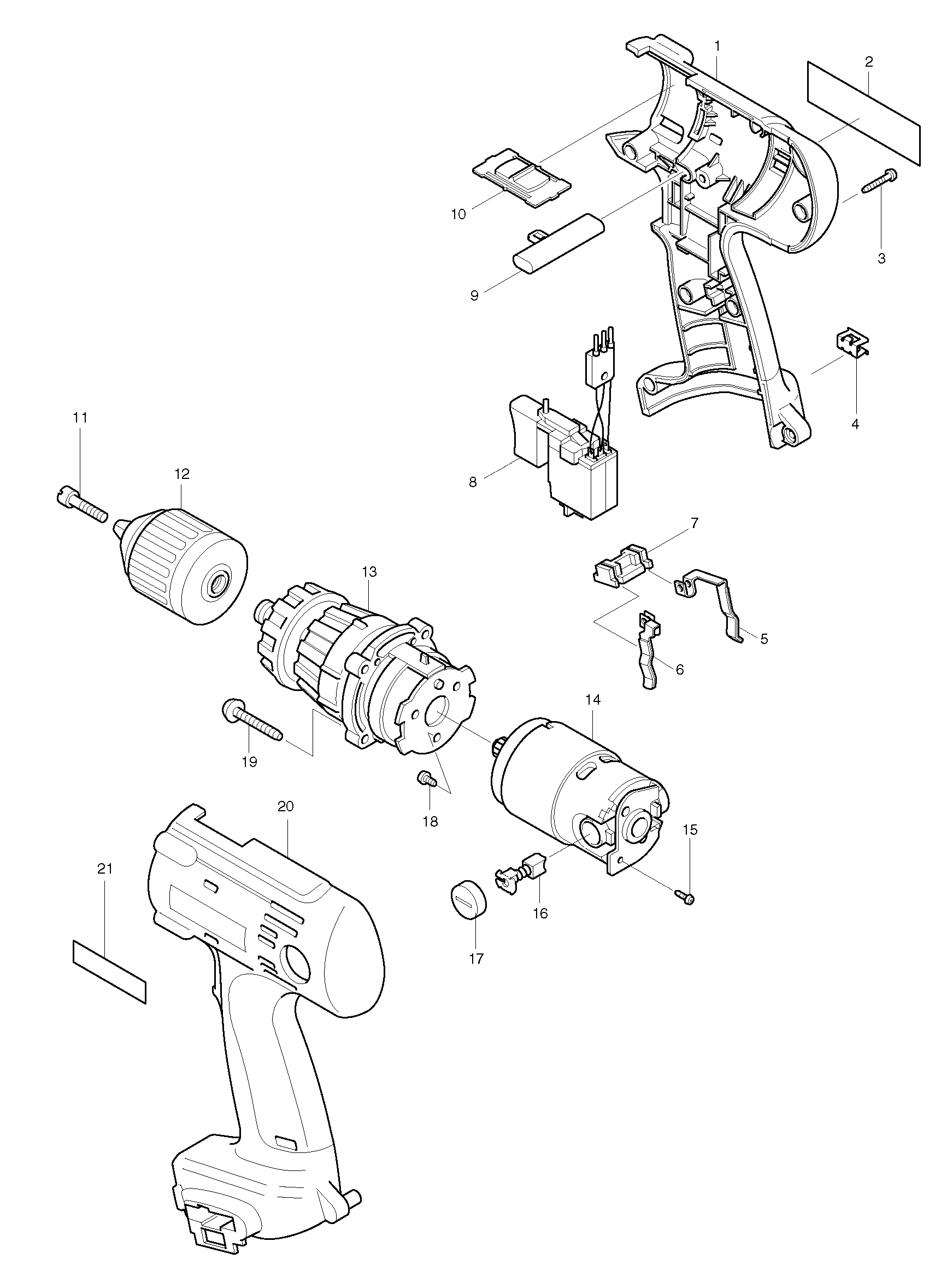 1
2
10
3
9
4
11
12
8
7
13
5
6
14
19
18
20
15
21
16
17