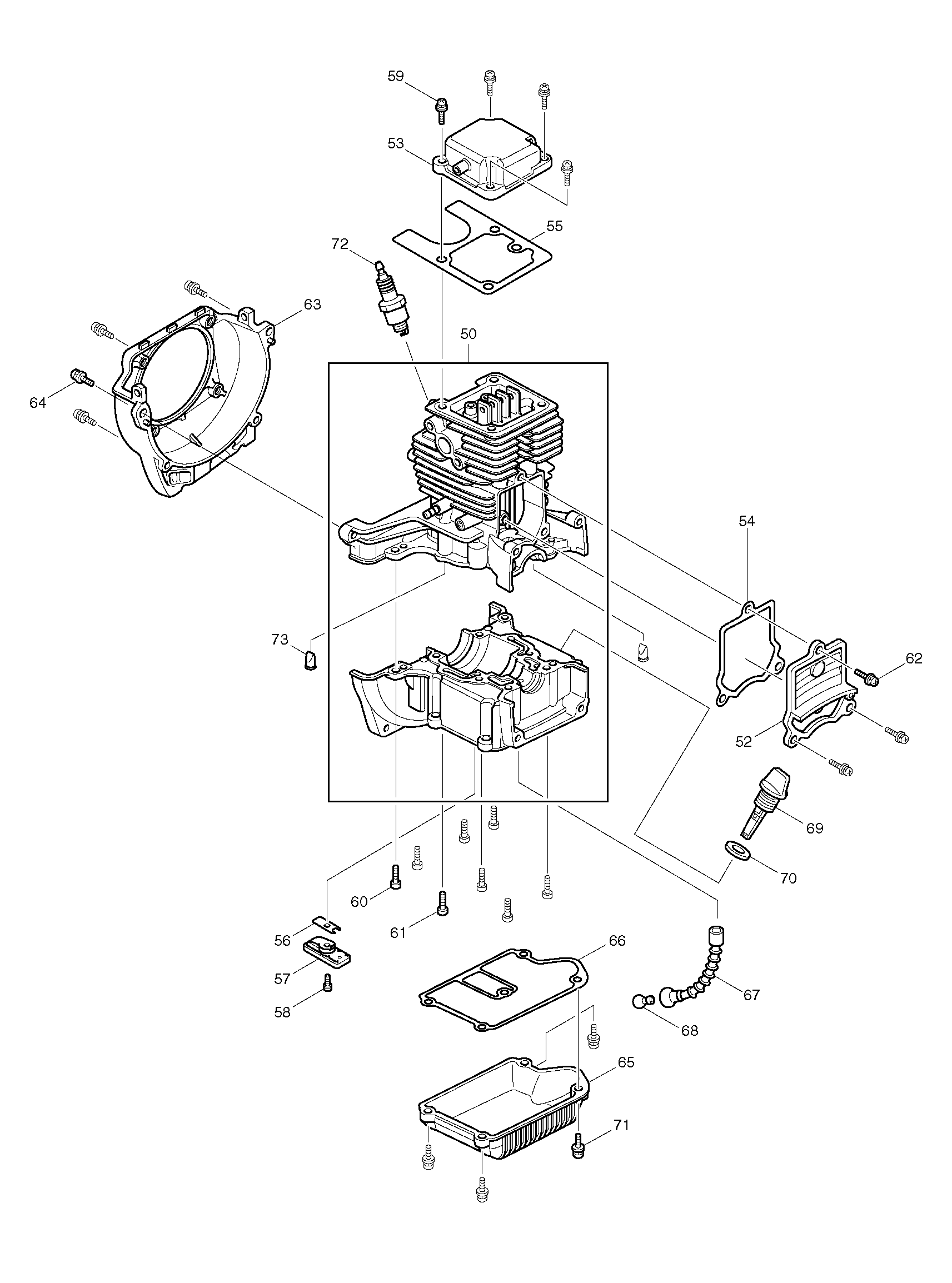 59
53
55
72
63
50
64
54
73
62
52
69
70
60
61
56
57
58
66
67
68
65
71