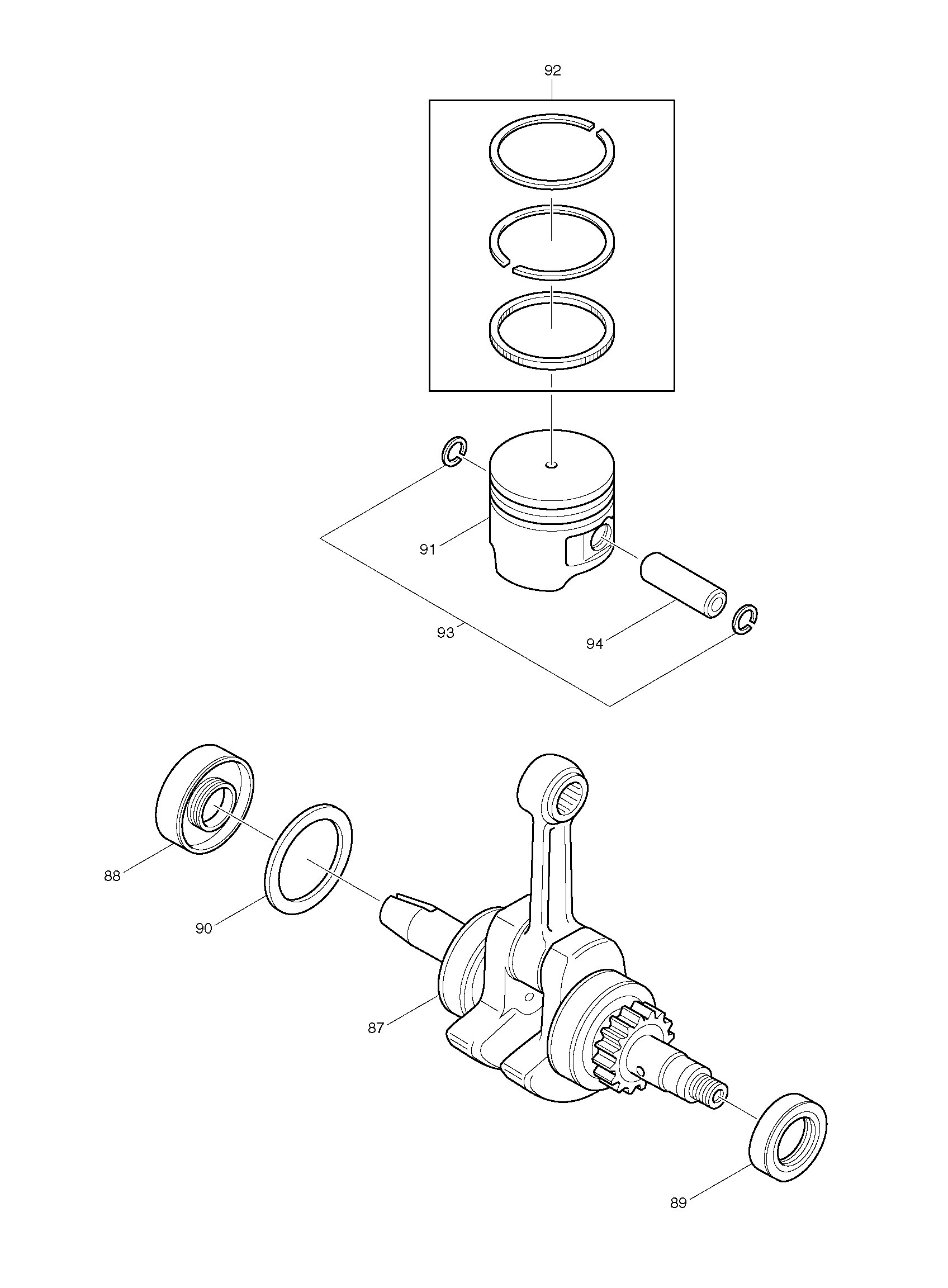 92

91

93

94

88

90

87

89