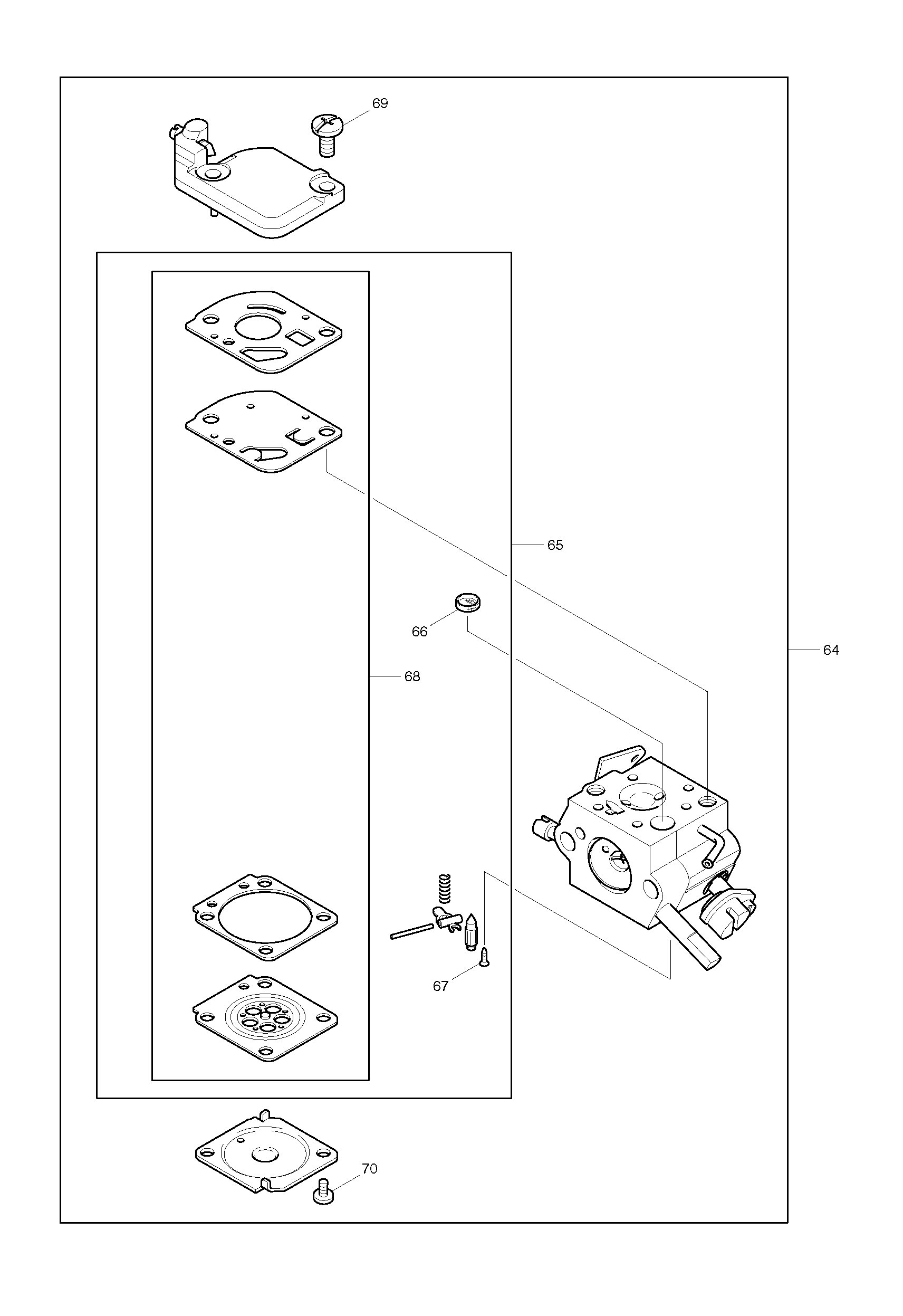 69

65

66

64

68

67

70