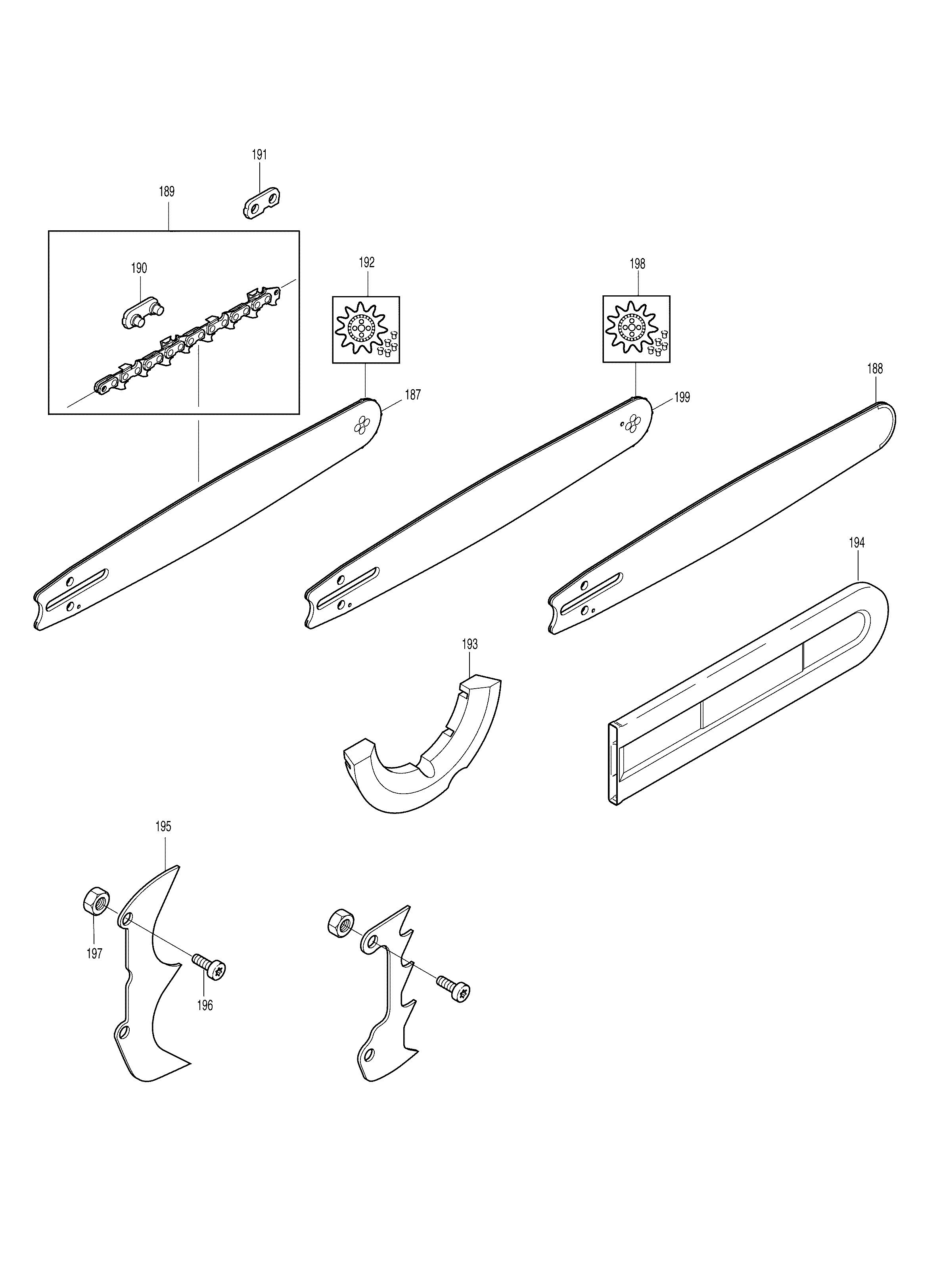 191

189

190

192

198

188

187

199

194

193

195

197

196