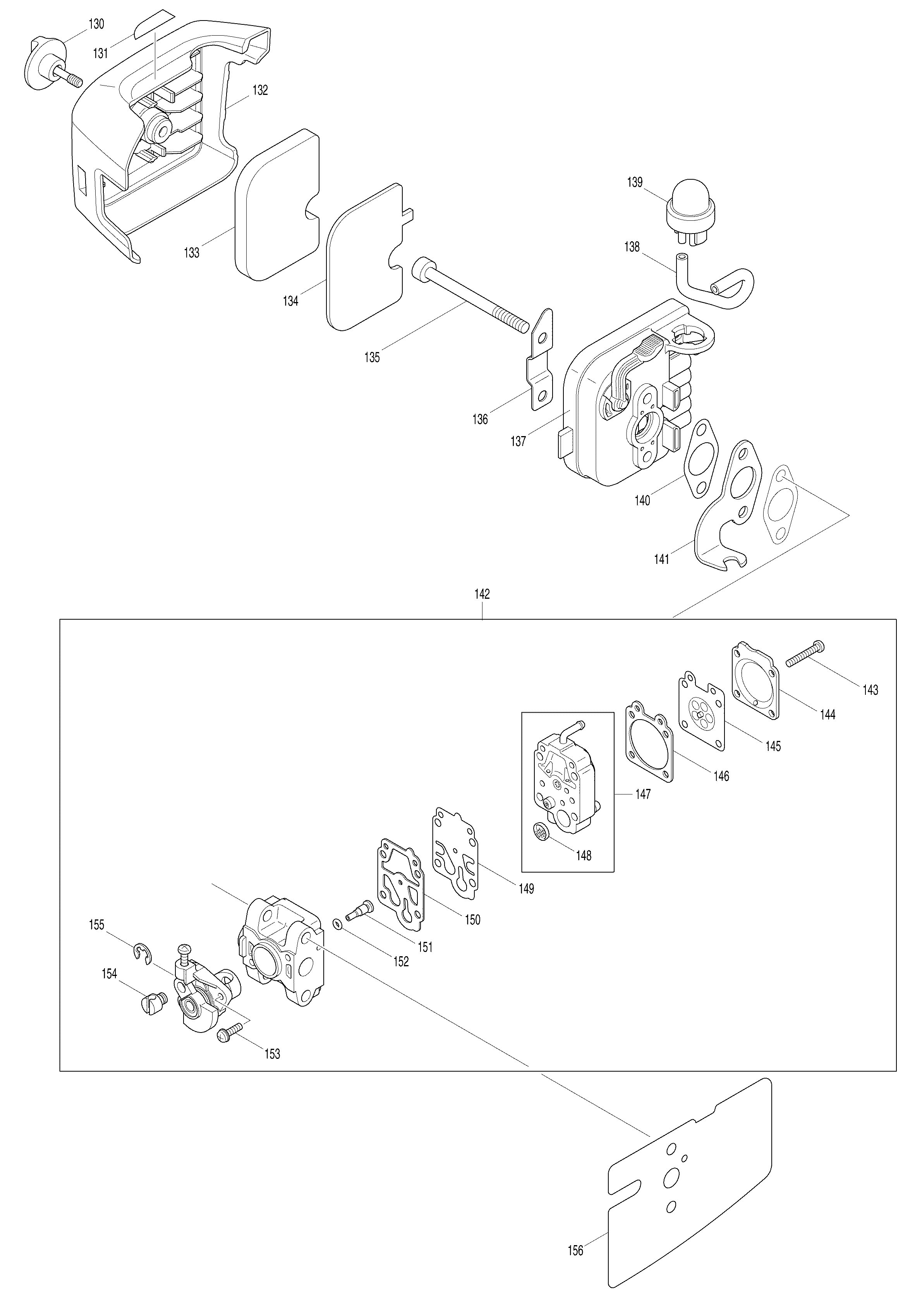 130
131
132
133
134
135
136
137
139
138
140
141
142
143
144
145
146
147
148
149
150
151
152
155
154
153
156