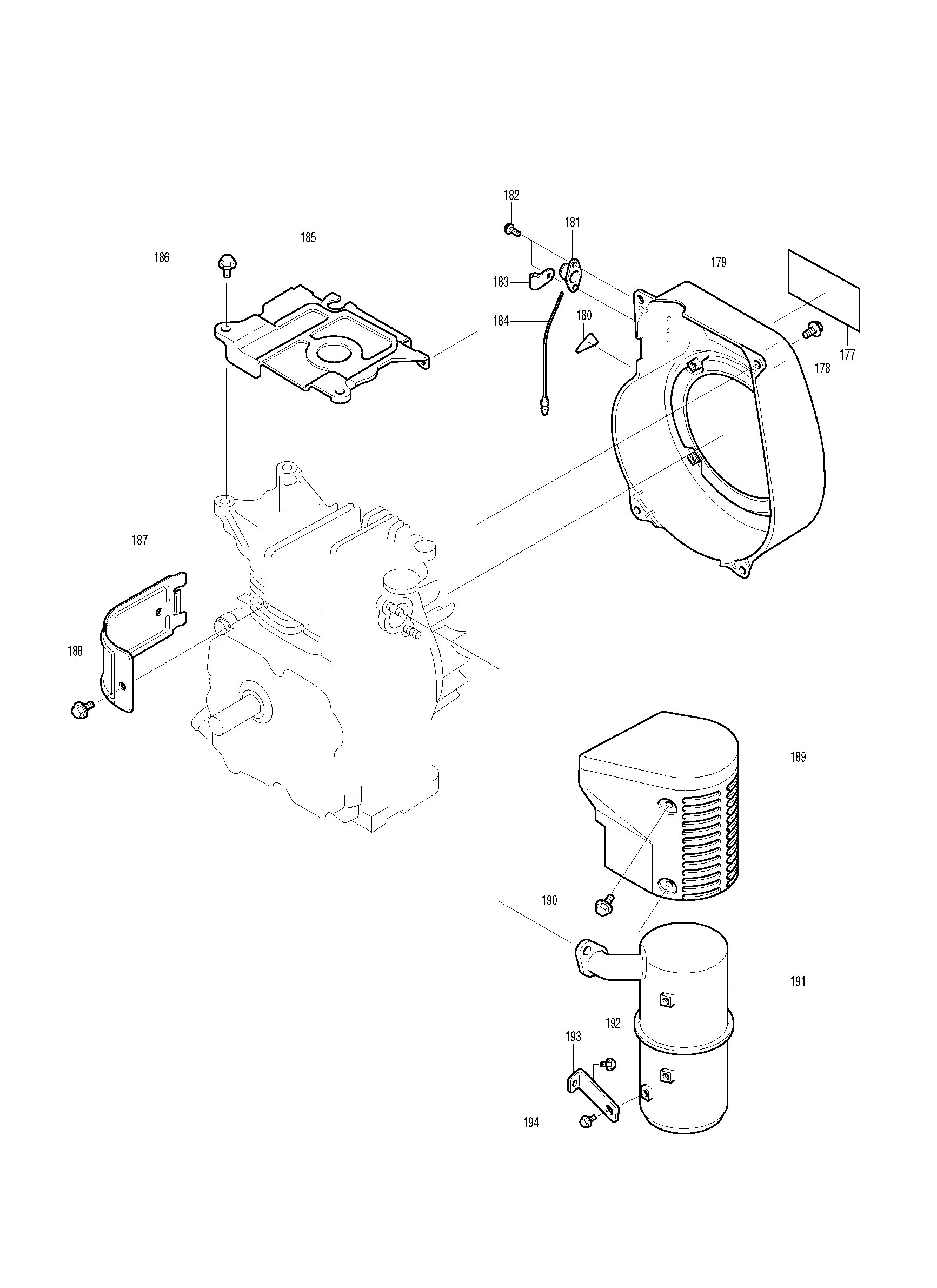 182
181
185
186
179
183
184
180
178
177
187
188
189
190
191
192
193
194