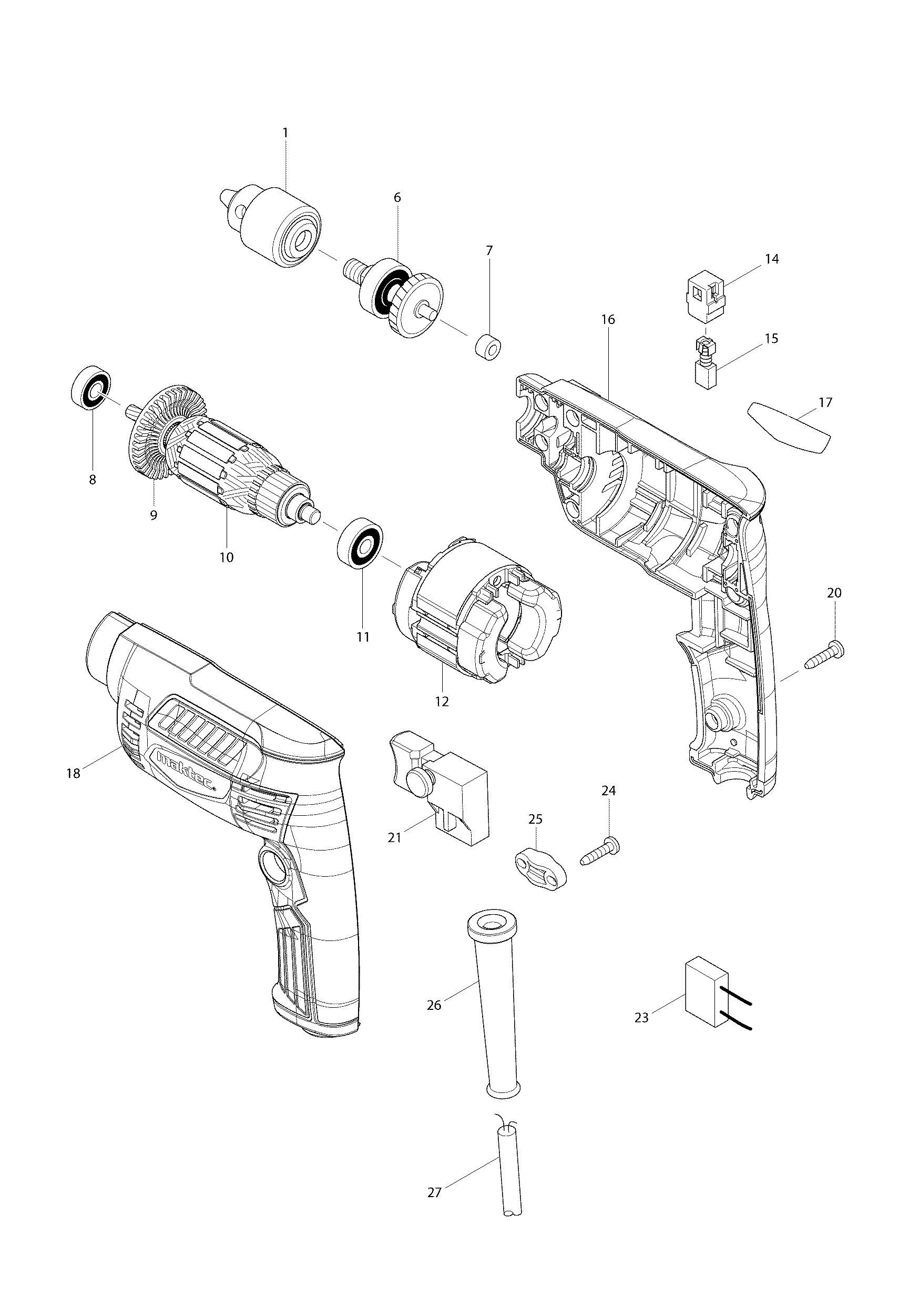 1
6
7
14
16
15
17
8
9
10
11
12
20
18
maktec
21
25
24
26
23
27