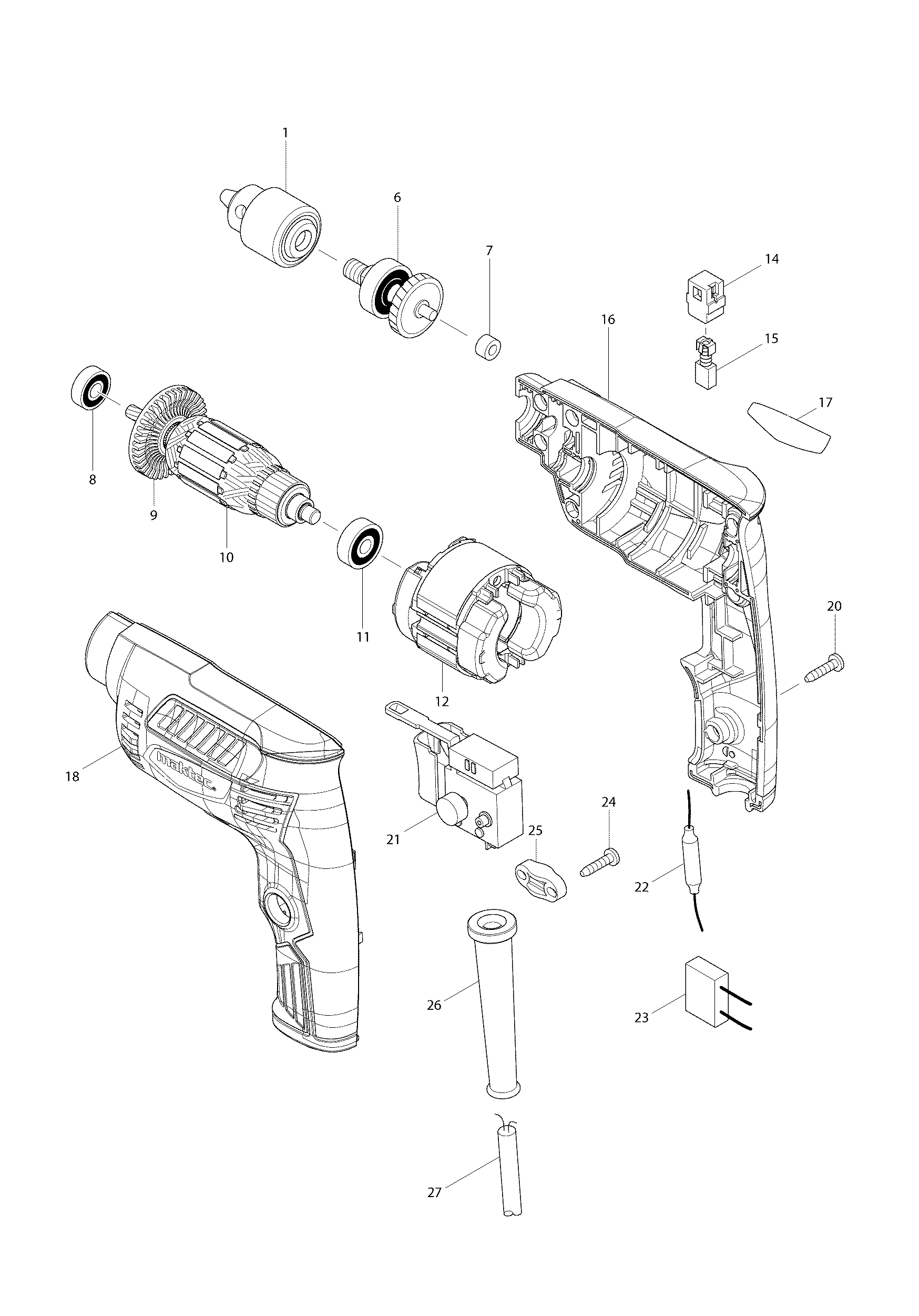 1
6
7
14
16
15
17
8
9
10
11
12
20
18
maktec
21
24
25
22
26
23
27