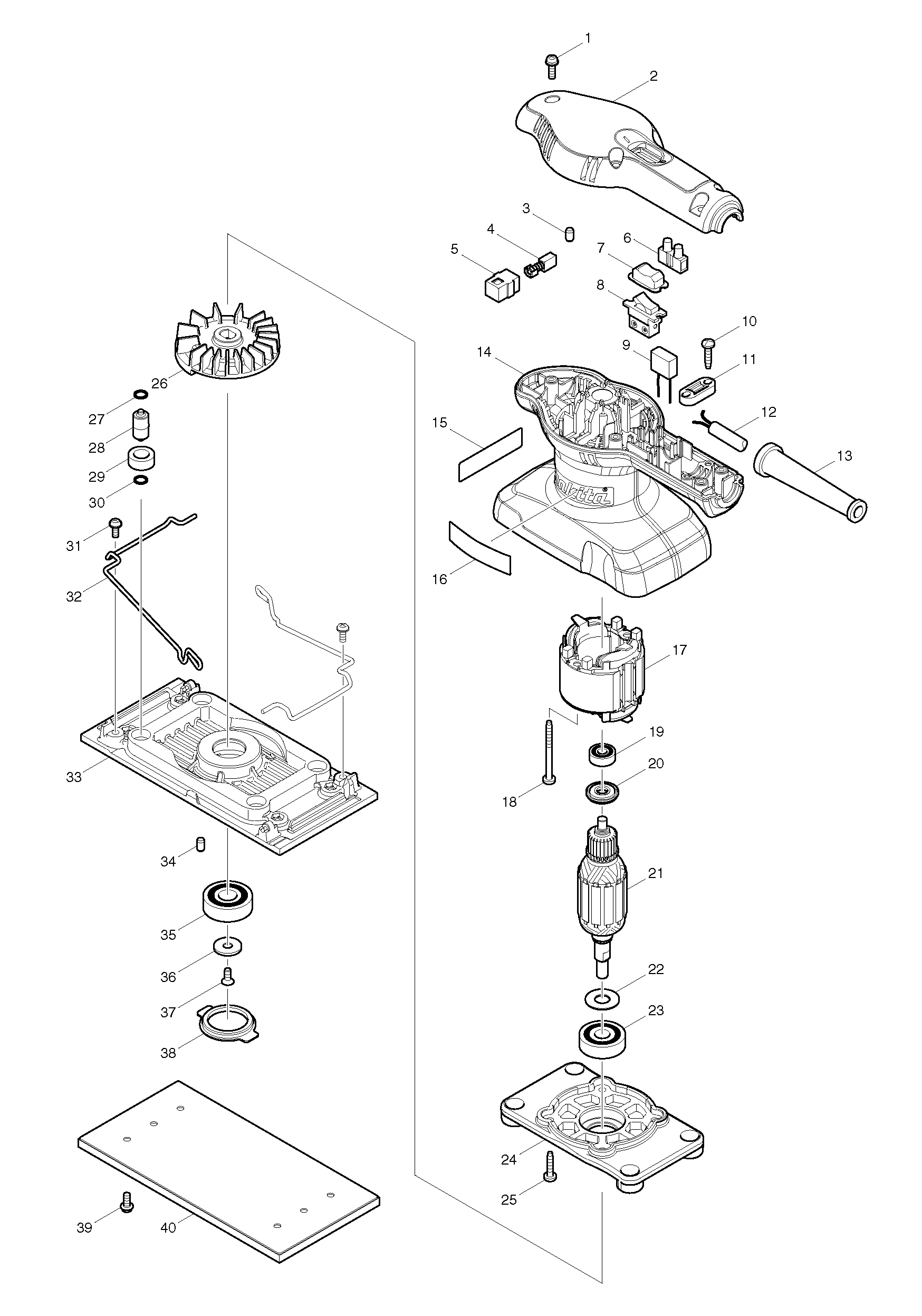 1
2
3
4
5
6
7
8
9
10
11
12
13
14
15
16
makita
17
18
19
20
21
22
23
24
25
26
27
28
29
30
31
32
33
34
35
36
37
38
39
40