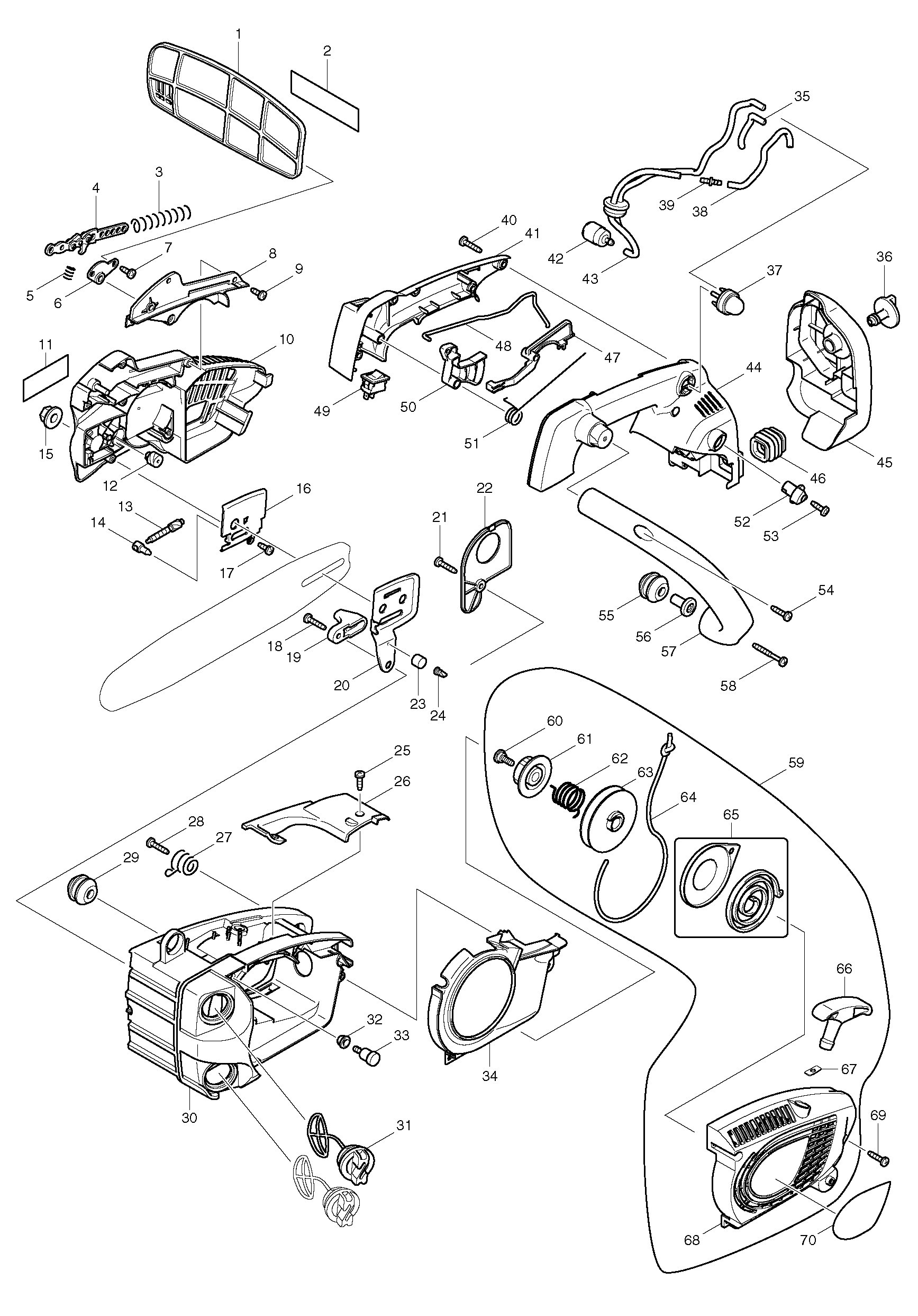 1
2
3
4
5
6
7
8
9
10
11
12
13
14
15
16
17
18
19
20
21
22
23
24
25
26
27
28
29
30
31
32
33
34
35
36
37
38
39
40
41
42
43
44
45
46
47
48
49
50
51
52
53
54
55
56
57
58
59
60
61
62
63
64
65
66
67
68
69
70