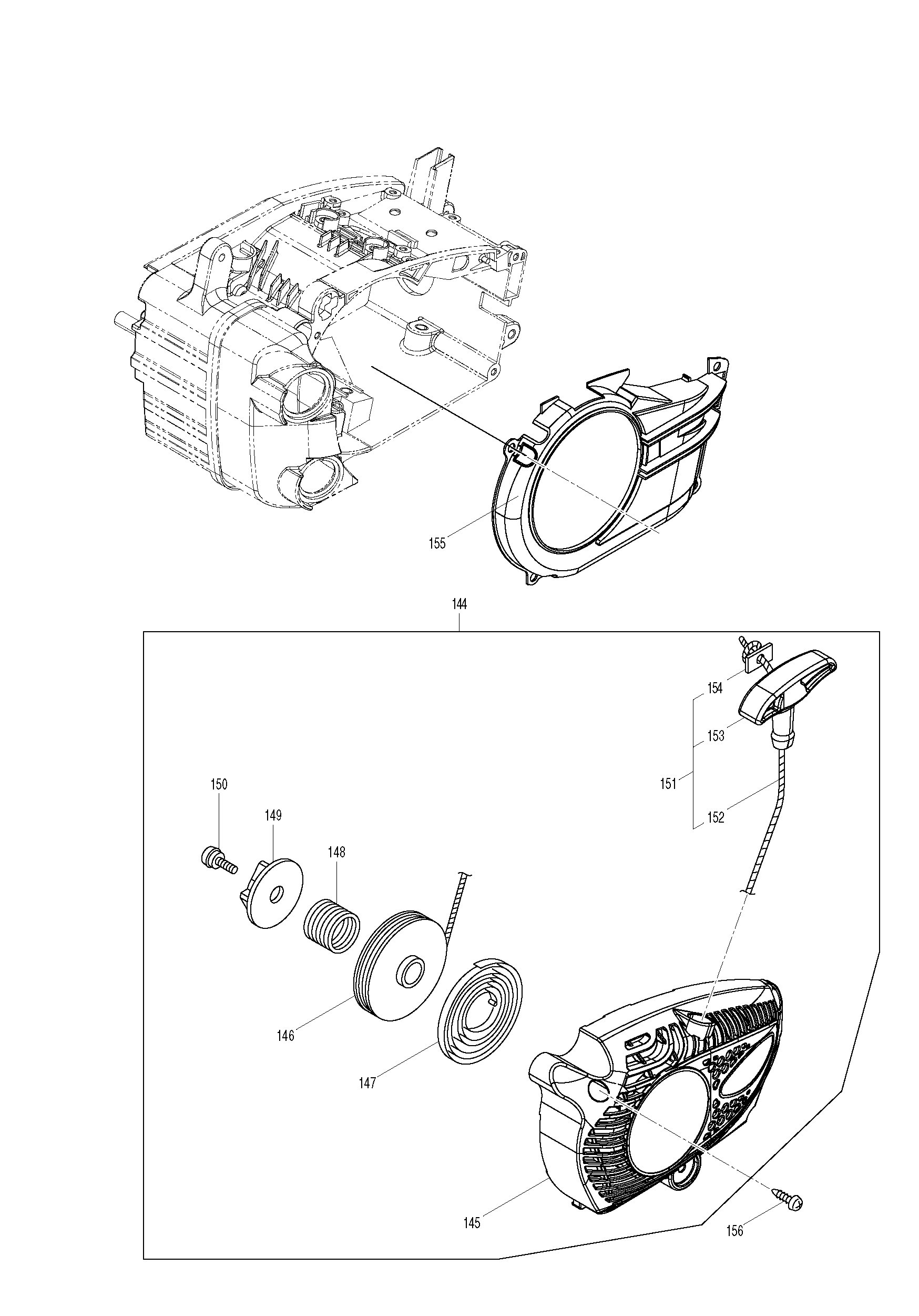 155

144

154

153

151

152

150

149

148

146

147

145

156