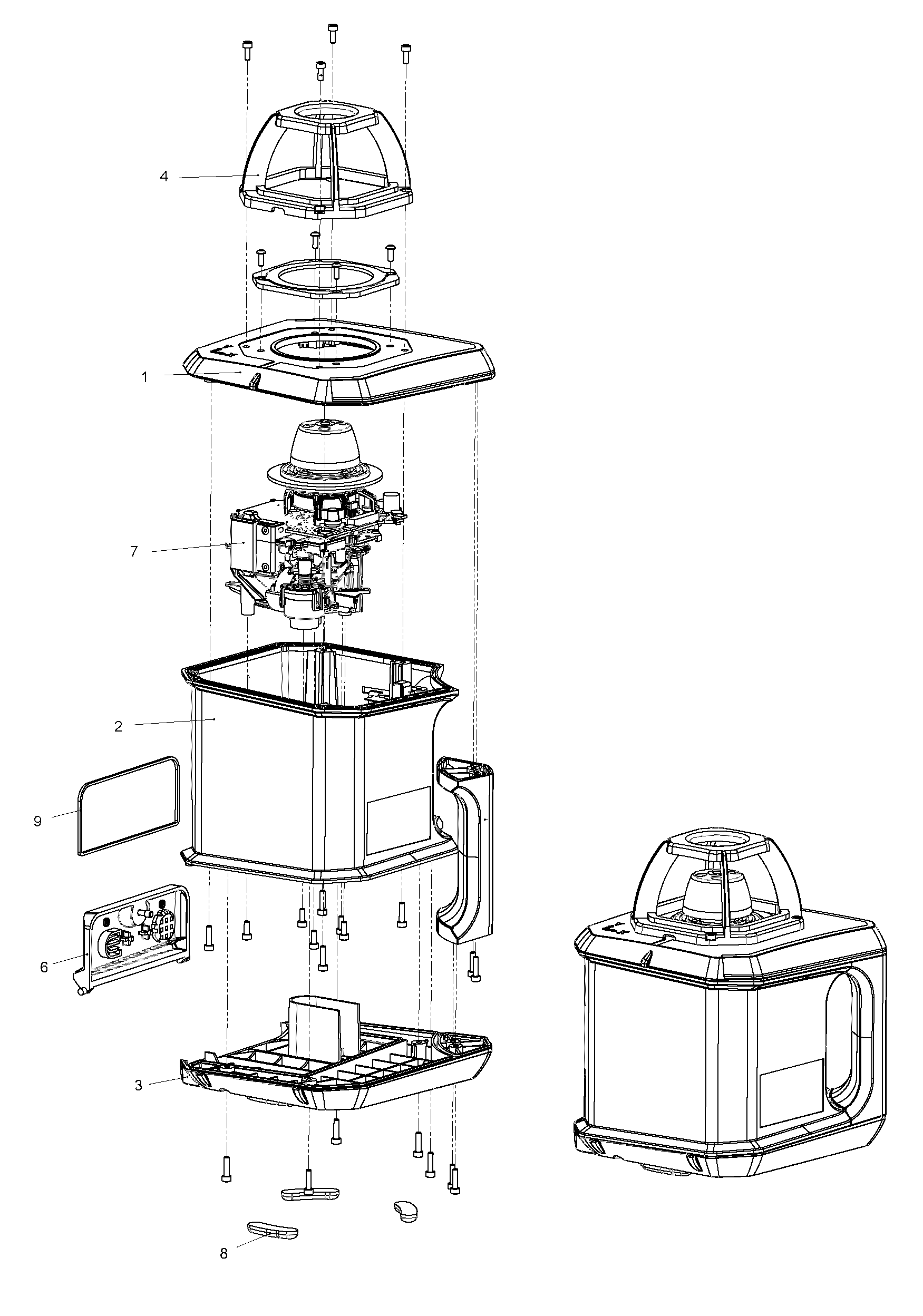 4

1

7

2

9

6

3

8