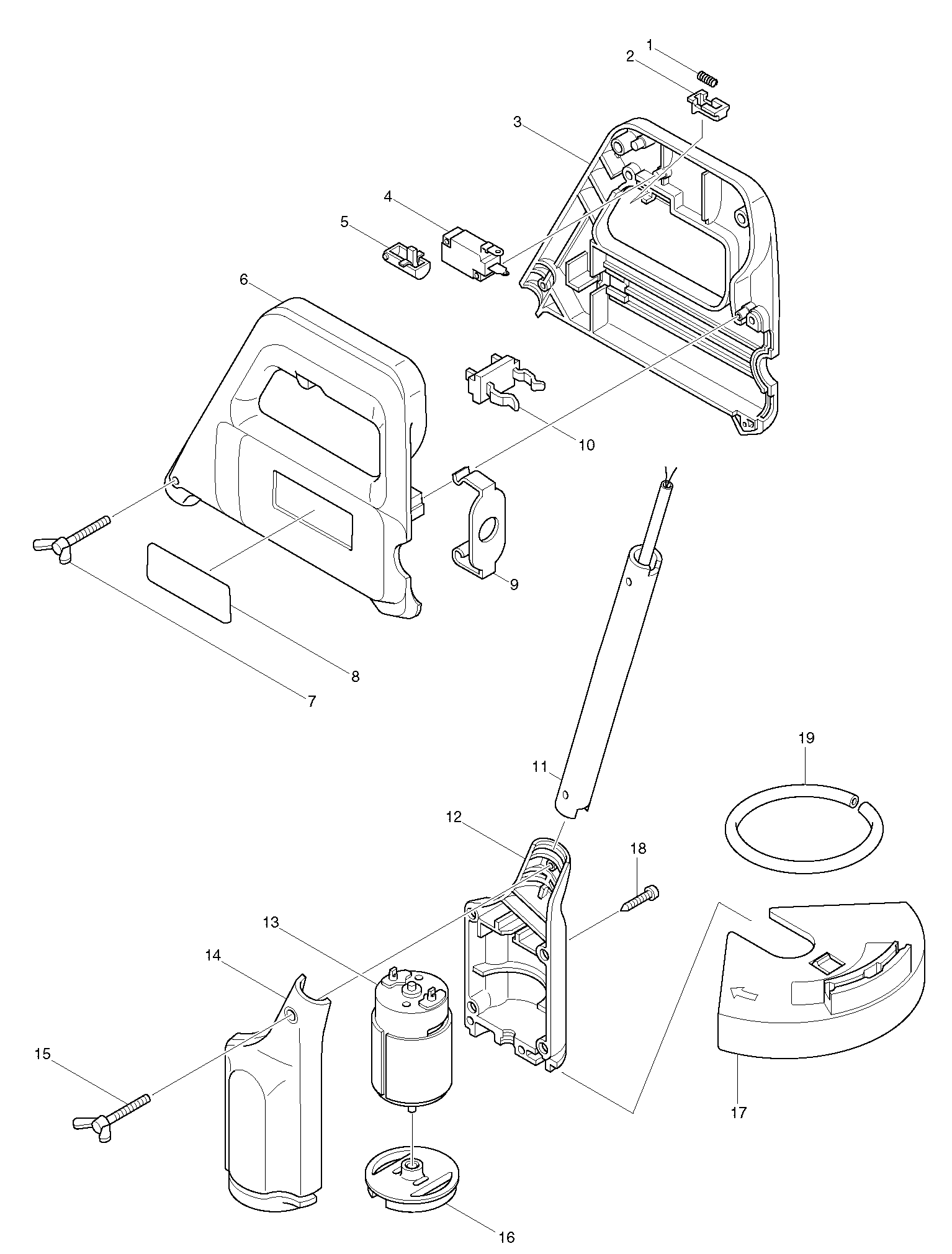 1
2
3
4
5
6
10
9
8
7
11
19
12
18
13
14
15
17
16