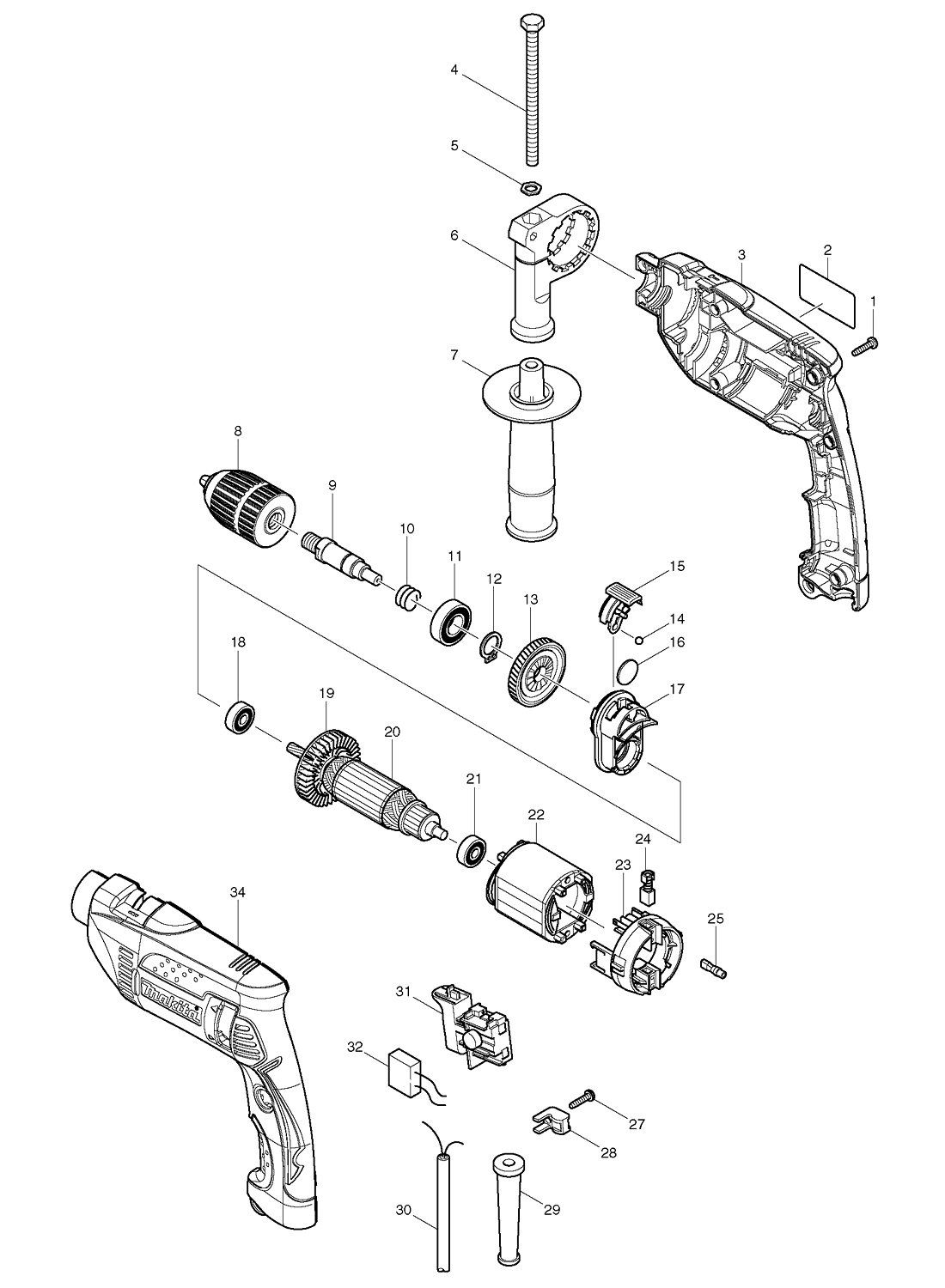 4
5
6
3
2
1
7
8
9
10
11
12
13
15
14
16
17
18
19
20
21
22
24
23
25
34
makita
31
32
27
28
30
29